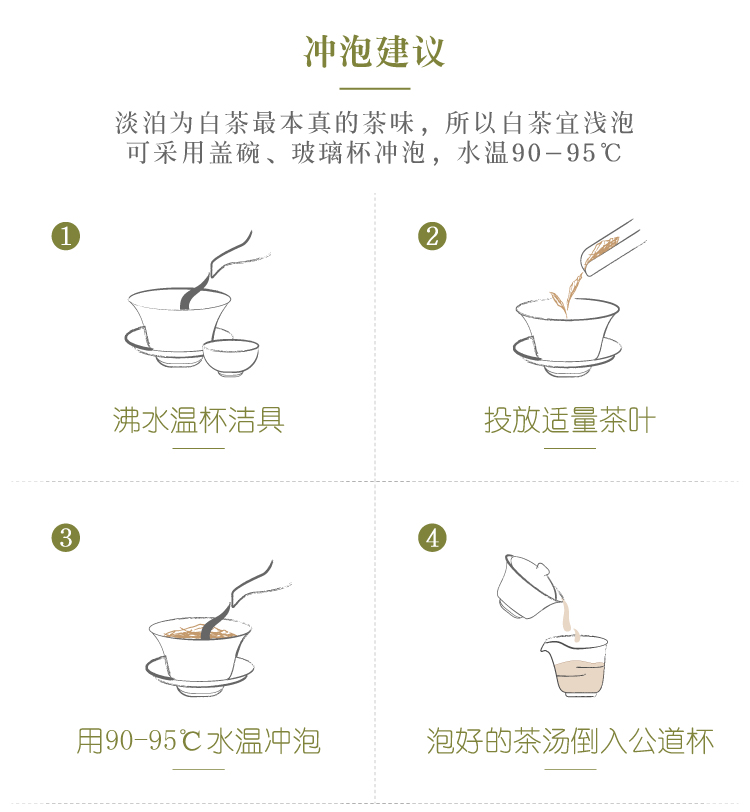 冲泡建议

淡泊为白茶最本真的茶味，所以白茶宜浅泡
可采用盖碗、玻璃杯冲泡，水温90－95℃

1
沸水温杯洁具

2
投放适量茶叶

3
用90-95℃水温冲泡

4
泡好的茶汤倒入公道杯