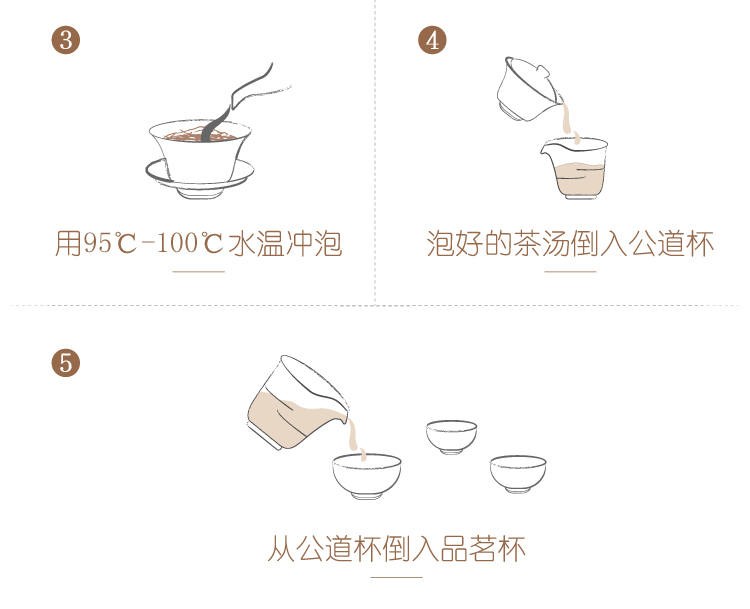 3

用95℃-100℃水温冲泡

4

泡好的茶汤倒入公道杯

5

从公道杯倒入品茗杯