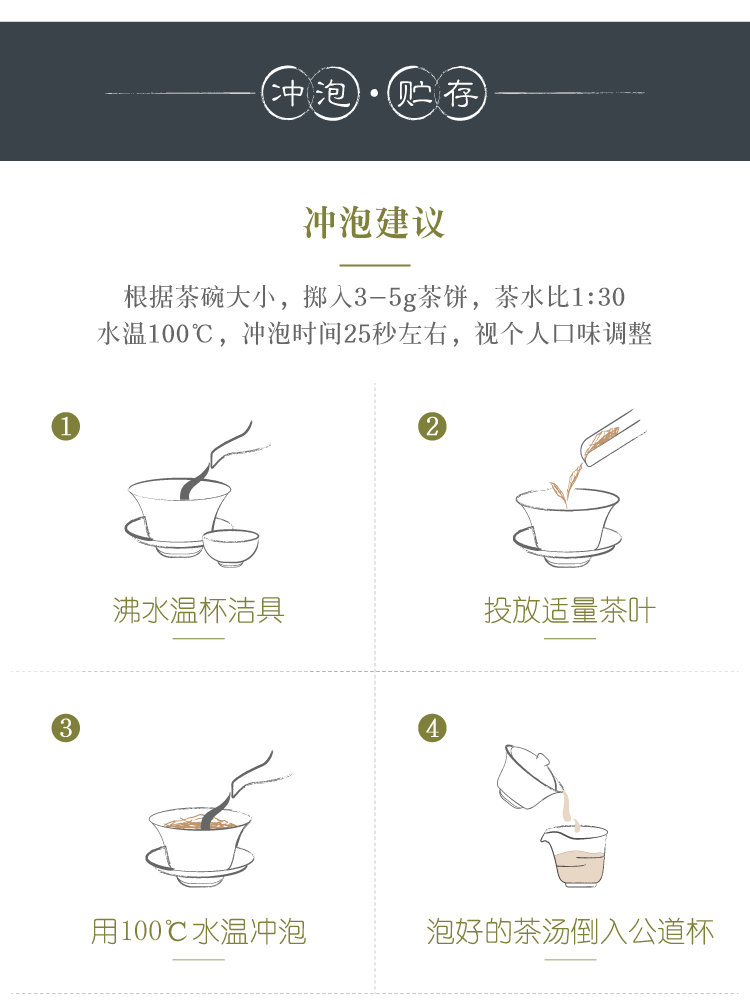 冲泡·贮存

冲泡建议

根据茶碗大小，掷入3-5g茶饼，茶水比1:30
水温100℃，冲泡时间25秒左右，视个人口味调整

1
沸水温杯洁具

2
投放适量茶叶

3
用100℃水温冲泡

4
泡好的茶汤倒入公道杯