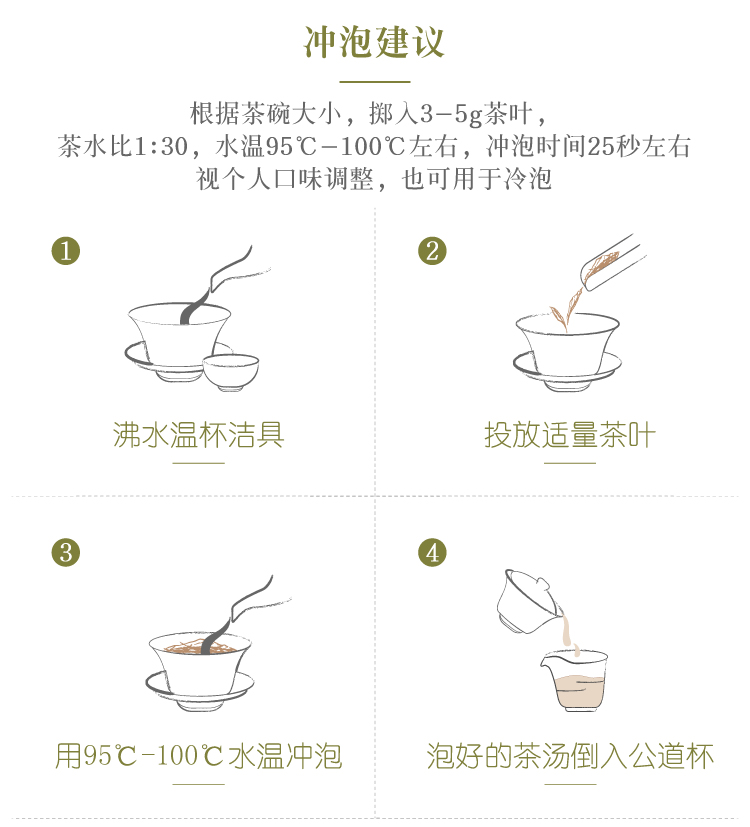 冲泡建议

根据茶碗大小，掷入3-5g茶叶，
茶水比1:30，水温95℃-100℃左右，冲泡时间25秒左右
视个人口味调整，也可用于冷泡

1

沸水温杯洁具

2

投放适量茶叶

3

用95℃-100℃水温冲泡

4

泡好的茶汤倒入公道杯