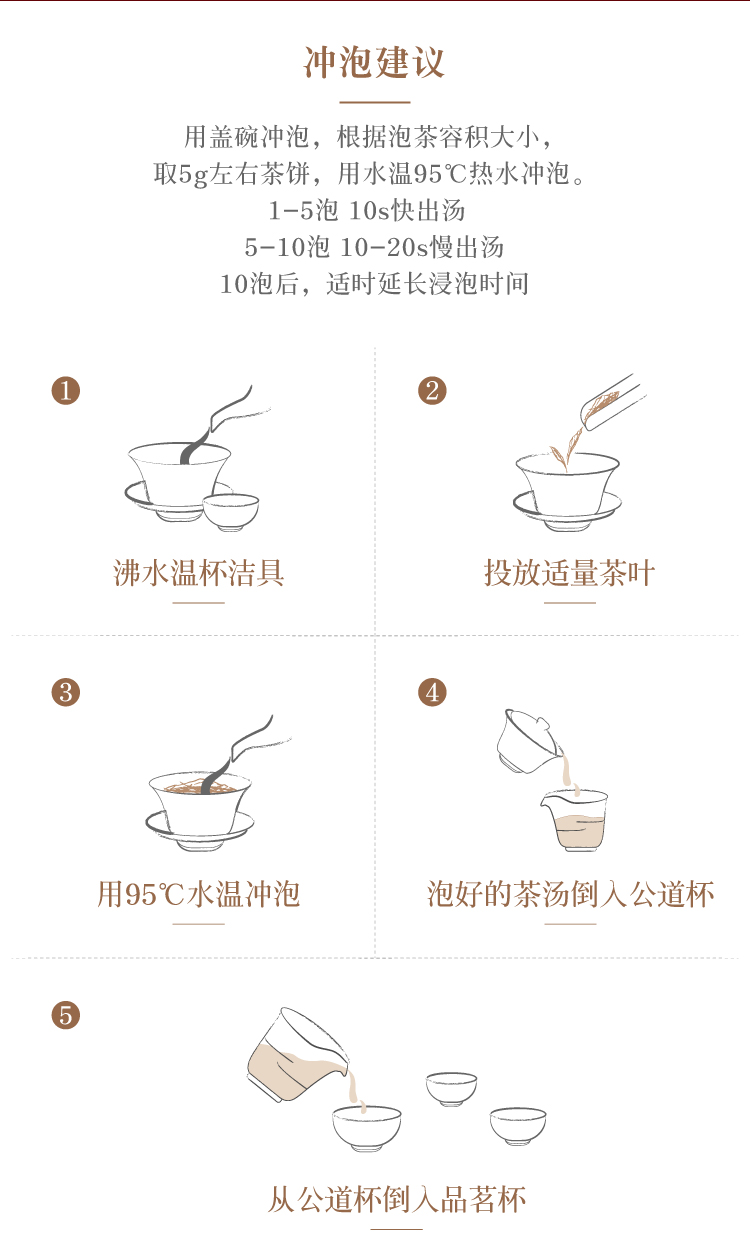 冲泡建议

用盖碗冲泡，根据泡茶容积大小，
取5g左右茶饼，用水温95℃热水冲泡。
1-5泡 10s快出汤
5-10泡 10-20s慢出汤
10泡后，适时延长浸泡时间

1
沸水温杯洁具

2
投放适量茶叶

3
用95℃水温冲泡

4
泡好的茶汤倒入公道杯

5
从公道杯倒入品茗杯