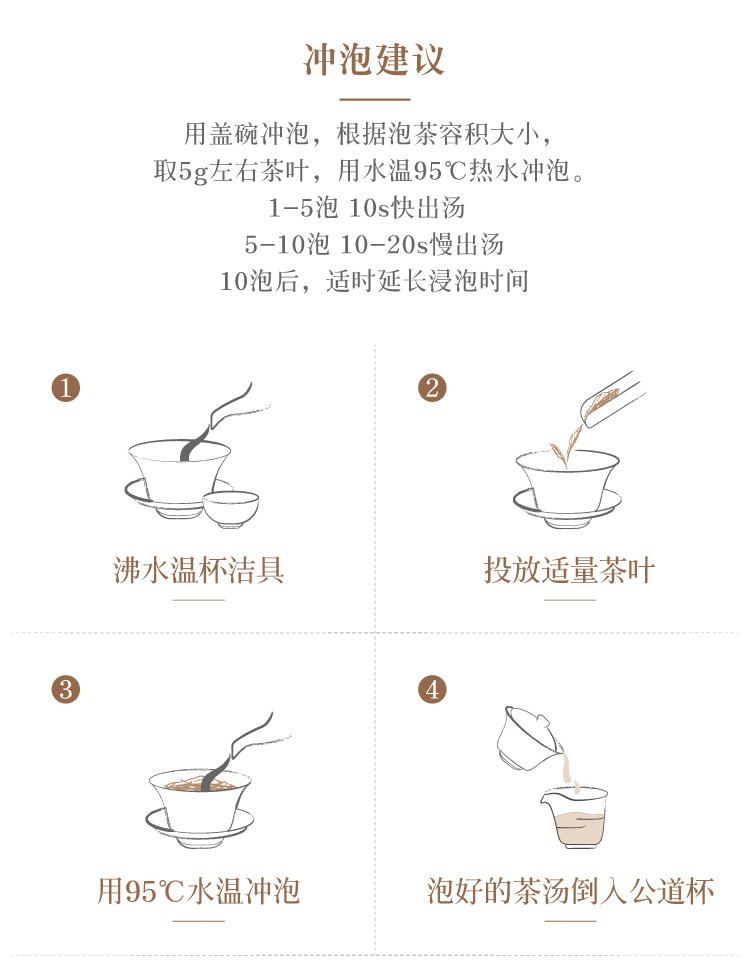 冲泡建议

用盖碗冲泡，根据泡茶容积大小，
取5g左右茶叶，用水温95℃热水冲泡。
1-5泡 10s快出汤
5-10泡 10-20s慢出汤
10泡后，适时延长浸泡时间

1
沸水温杯洁具

2
投放适量茶叶

3
用95℃水温冲泡

4
泡好的茶汤倒入公道杯