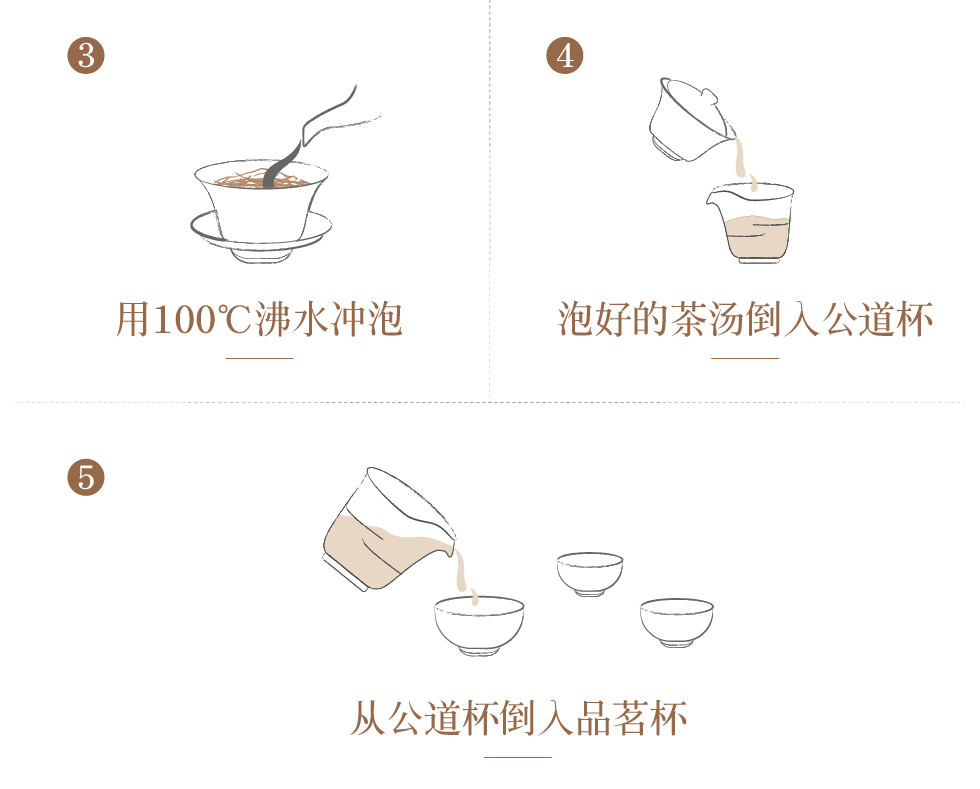 3

用100℃沸水冲泡

4

泡好的茶汤倒入公道杯

5

从公道杯倒入品茗杯