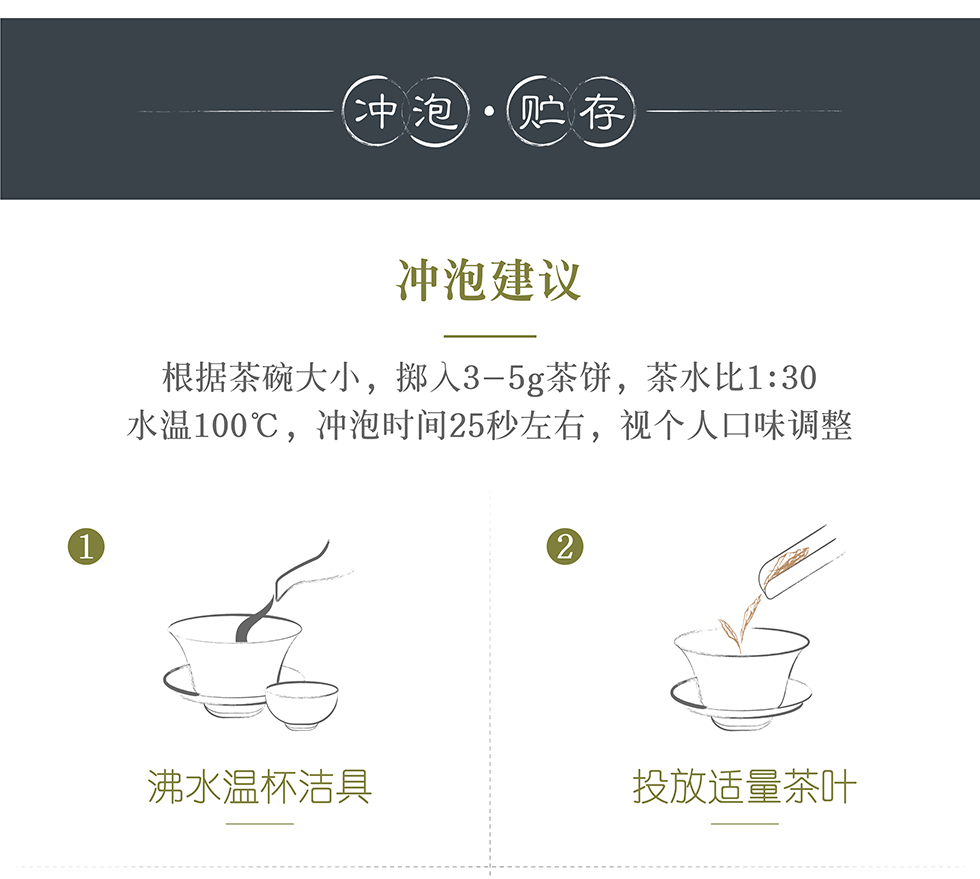 冲泡·贮存

冲泡建议

根据茶碗大小，掷入3-5g茶饼，茶水比1:30
水温100℃，冲泡时间25秒左右，视个人口味调整

1

沸水温杯洁具

2

投放适量茶叶