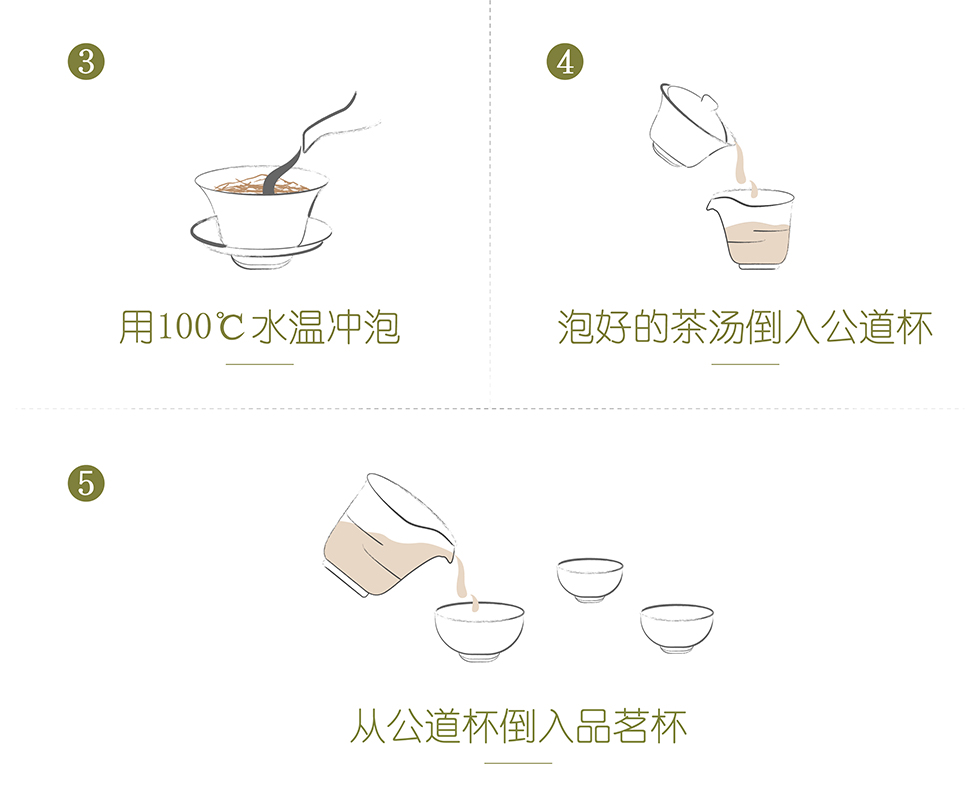 3

用100℃水温冲泡

4

泡好的茶汤倒入公道杯

5

从公道杯倒入品茗杯