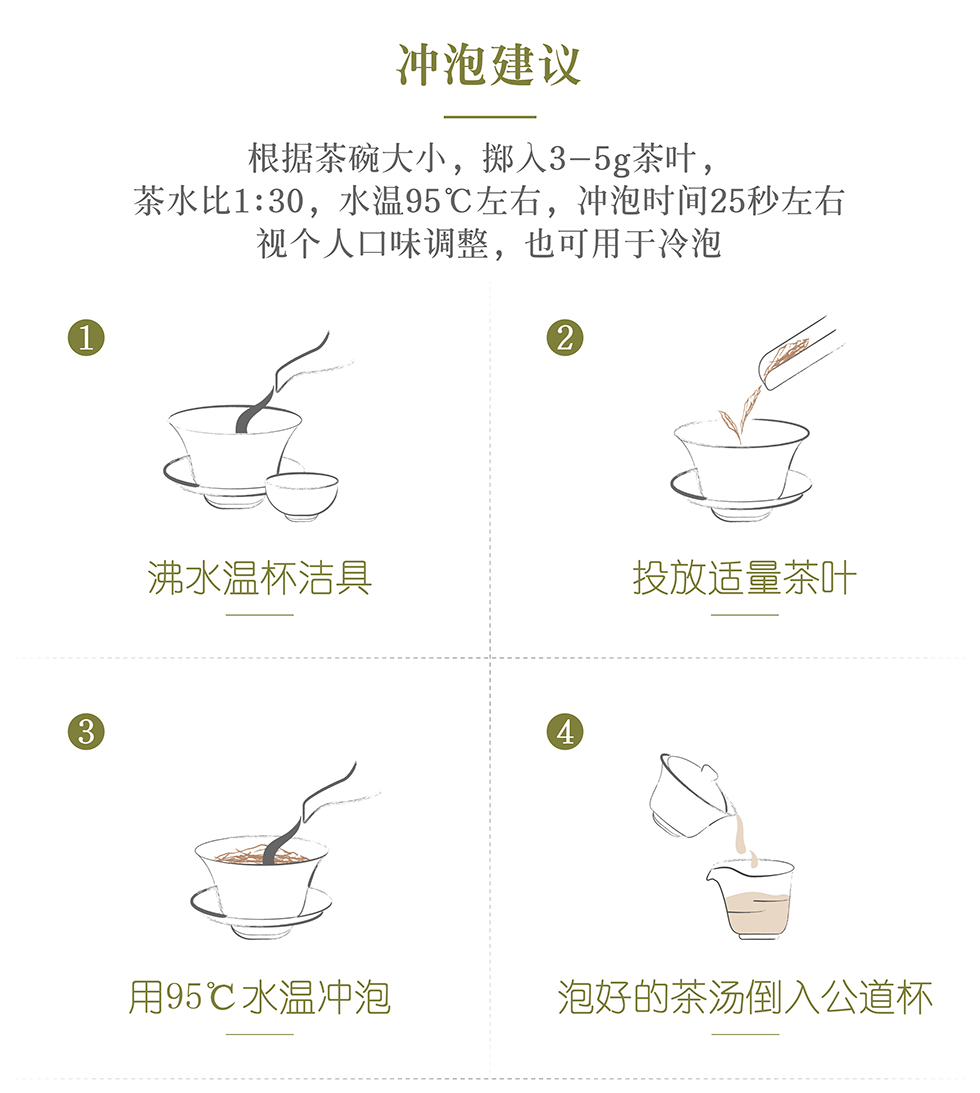 冲泡建议

根据茶碗大小，掷入3-5g茶叶，
茶水比1:30，水温95℃左右，冲泡时间25秒左右
视个人口味调整，也可用于冷泡

1

沸水温杯洁具

2

投放适量茶叶

3

用95℃水温冲泡

4

泡好的茶汤倒入公道杯