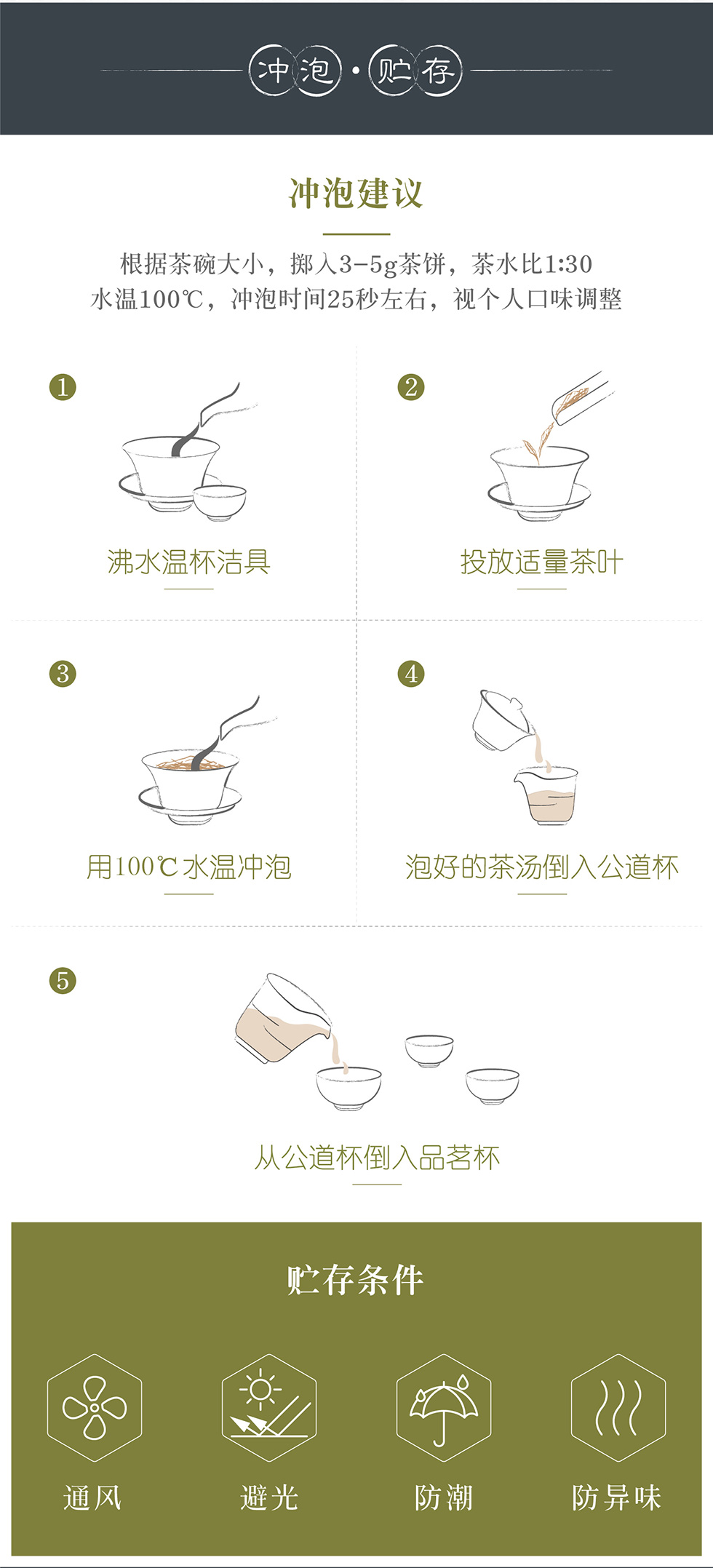 冲泡·贮存

冲泡建议

根据茶碗大小，掷入3-5g茶饼，茶水比1:30
水温100℃，冲泡时间25秒左右，视个人口味调整

1
沸水温杯洁具

2
投放适量茶叶

3
用100℃水温冲泡

4
泡好的茶汤倒入公道杯

5
从公道杯倒入品茗杯

贮存条件

通风

避光

防潮

防异味