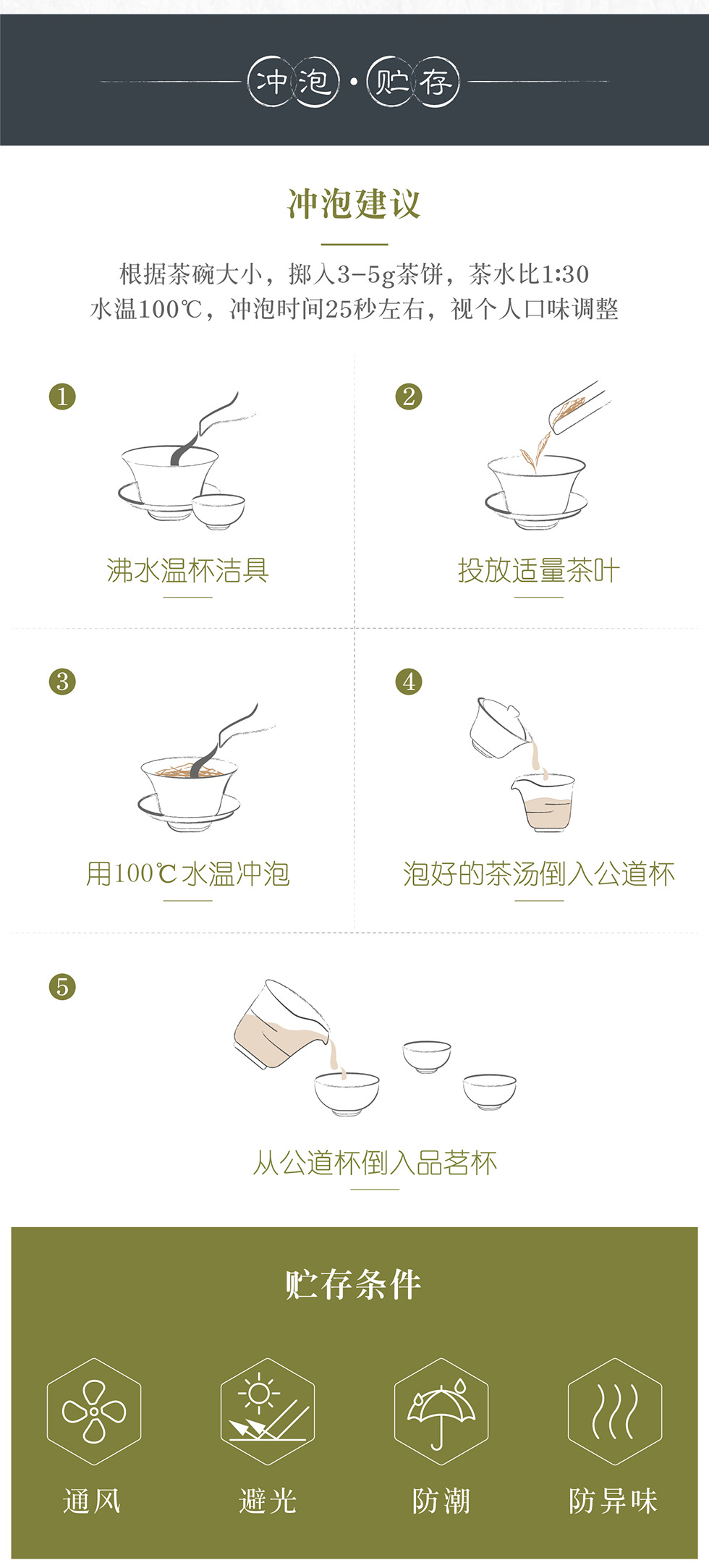 冲泡·贮存

冲泡建议

根据茶碗大小，掷入3-5g茶饼，茶水比1:30
水温100℃，冲泡时间25秒左右，视个人口味调整

1
沸水温杯洁具

2
投放适量茶叶

3
用100℃水温冲泡

4
泡好的茶汤倒入公道杯

5
从公道杯倒入品茗杯

贮存条件

通风

避光

防潮

防异味