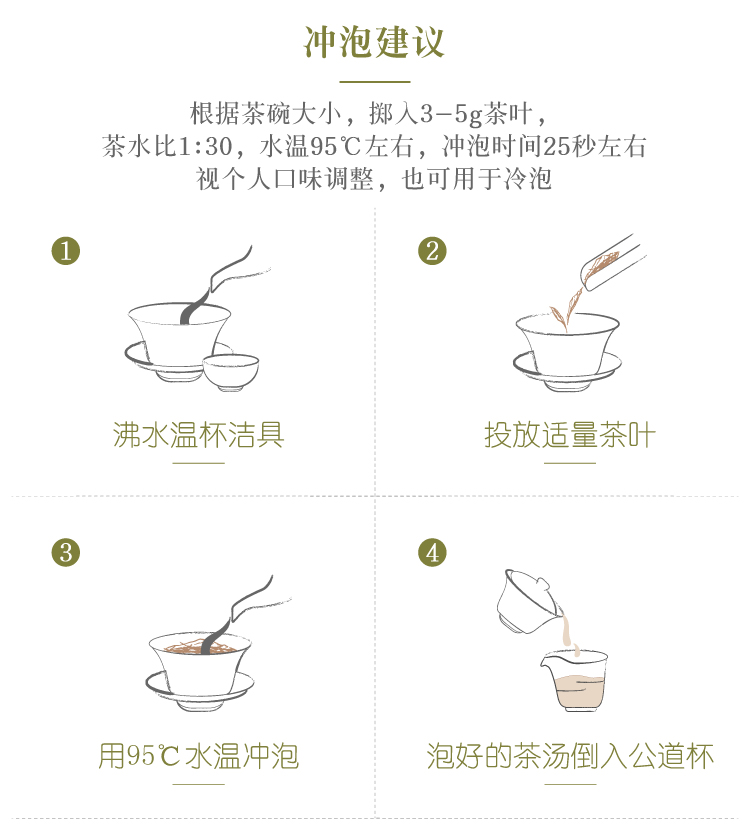 冲泡建议

根据茶碗大小，掷入3-5g茶叶，
茶水比1:30，水温95℃左右，冲泡时间25秒左右
视个人口味调整，也可用于冷泡

1
沸水温杯洁具

2
投放适量茶叶

3
用95℃水温冲泡

4
泡好的茶汤倒入公道杯